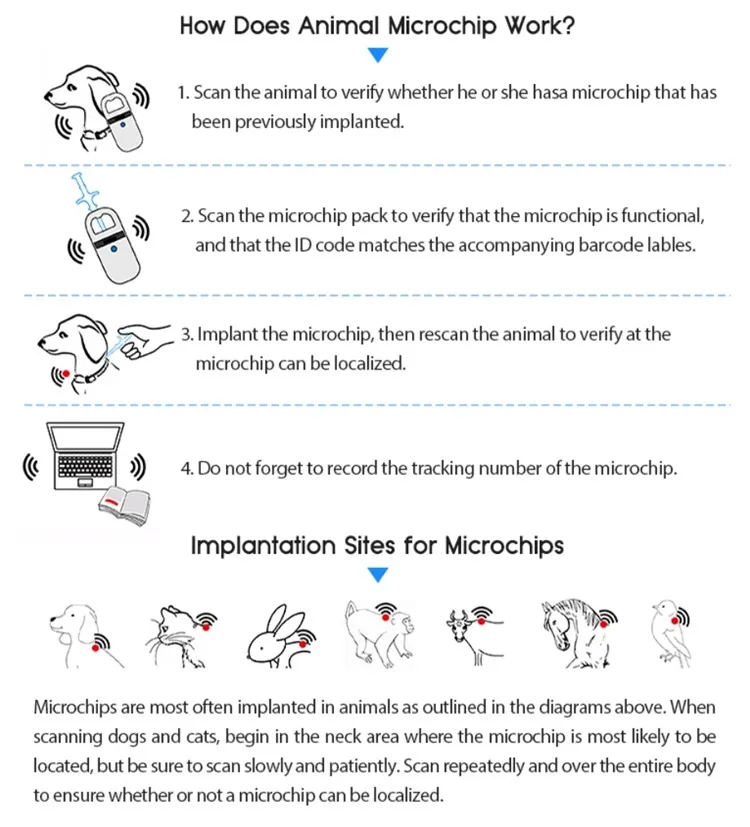 How Does Animal Microchip Work?

1. Scan the animal to verify whether he or she hasa microchip that has been previously implanted.

2. Scan the microchip pack to verify that the microchip is functional, and that the ID code matches the accompanying barcode lables.

3. Implant the microchip, then rescan the animal to verify at the microchip can be localized.

4. Do not forget to record the tracking number of the microchip.

Implantation Sites for Microchips

Microchips are most often implanted in animals as outlined in the diagrams above. When scanning dogs and cats, begin in the neck area where the microchip is most likely to be located, but be sure to scan slowly and patiently. Scan repeatedly and over the entire body to ensure whether or not a microchip can be localized.